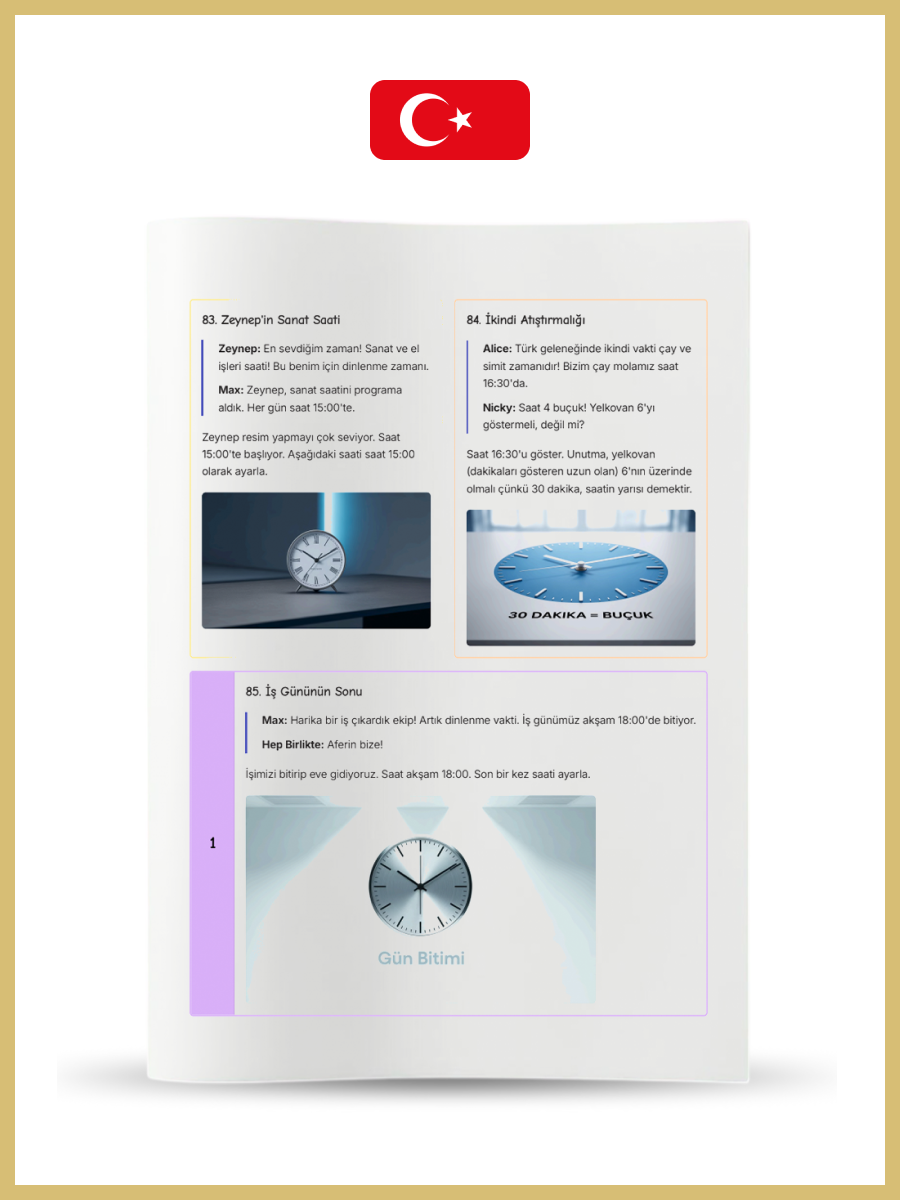 83. Zeynep'in Sanat Saati

**Zeynep:** En sevdiğim zaman! Sanat ve el işleri saati! Bu benim için dinlenme zamanı.

**Max:** Zeynep, sanat saatini programa aldık. Her gün saat 15:00'te.

Zeynep resim yapmayı çok seviyor. Saat 15:00'te başlıyor. Aşağıdaki saati saat 15:00 olarak ayarla.

84. İkindi Atıştırmalığı

**Alice:** Türk geleneğinde ikindi vakti çay ve simit zamanıdır! Bizim çay molamız saat 16:30'da.

**Nicky:** Saat 4 buçuk! Yelkovan 6'yı göstermeli, değil mi?

Saat 16:30'u göster. Unutma, yelkovan (dakikaları gösteren uzun olan) 6'nın üzerinde olmalı çünkü 30 dakika, saatin yarısı demektir.

30 DAKIKA = BUÇUK

1

85. İş Gününün Sonu

**Max:** Harika bir iş çıkardık ekip! Artık dinlenme vakti. İş günümüz akşam 18:00'de bitiyor.

**Hep Birlikte:** Aferin bize!

İşimizi bitirip eve gidiyoruz. Saat akşam 18:00. Son bir kez saati ayarla.

Gün Bitimi